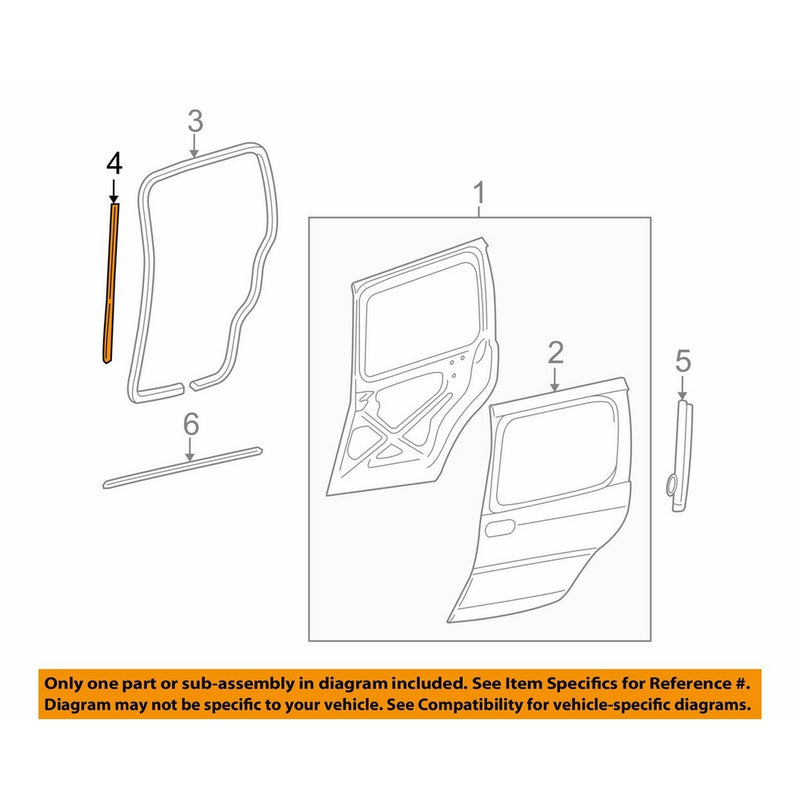 3
4
1
2
5
6

Only one part or sub-assembly in diagram included. See Item Specifics for Reference #. Diagram may not be specific to your vehicle. See Compatibility for vehicle-specific diagrams.