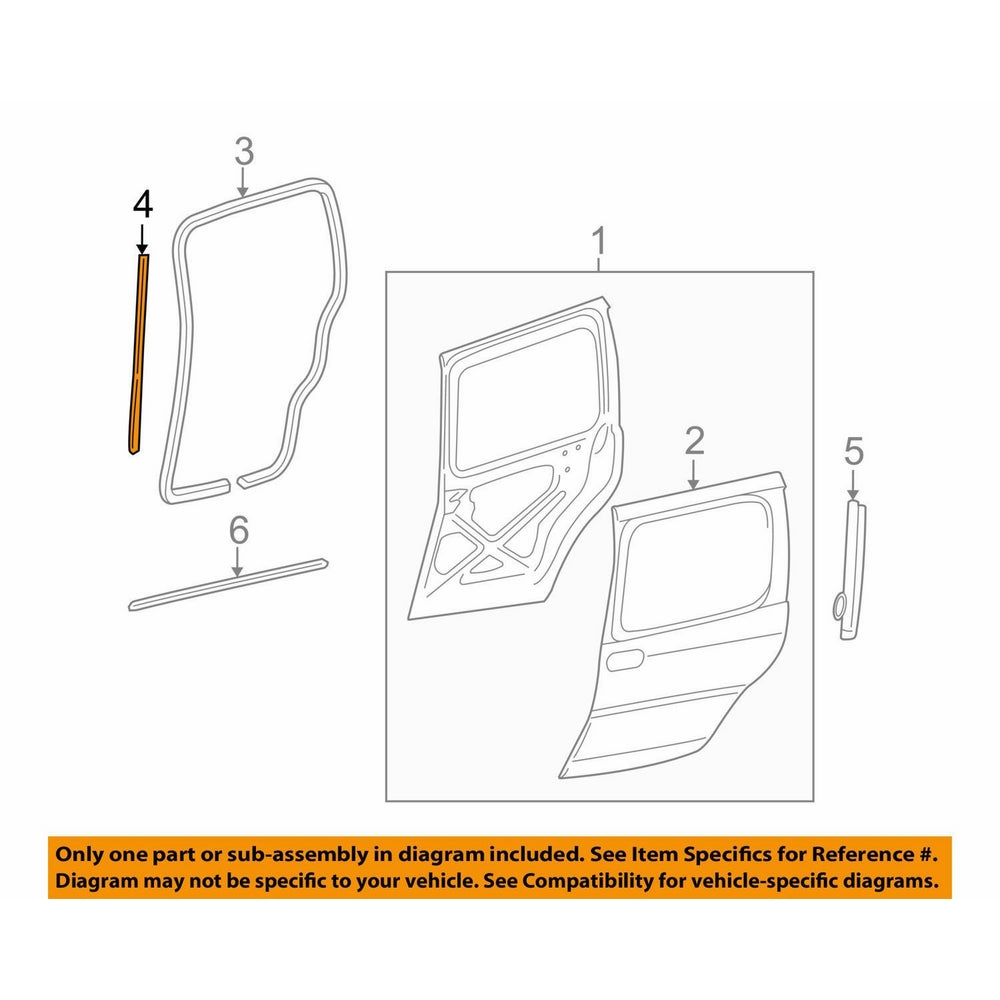 3
4
1
2
5
6

Only one part or sub-assembly in diagram included. See Item Specifics for Reference #. Diagram may not be specific to your vehicle. See Compatibility for vehicle-specific diagrams.