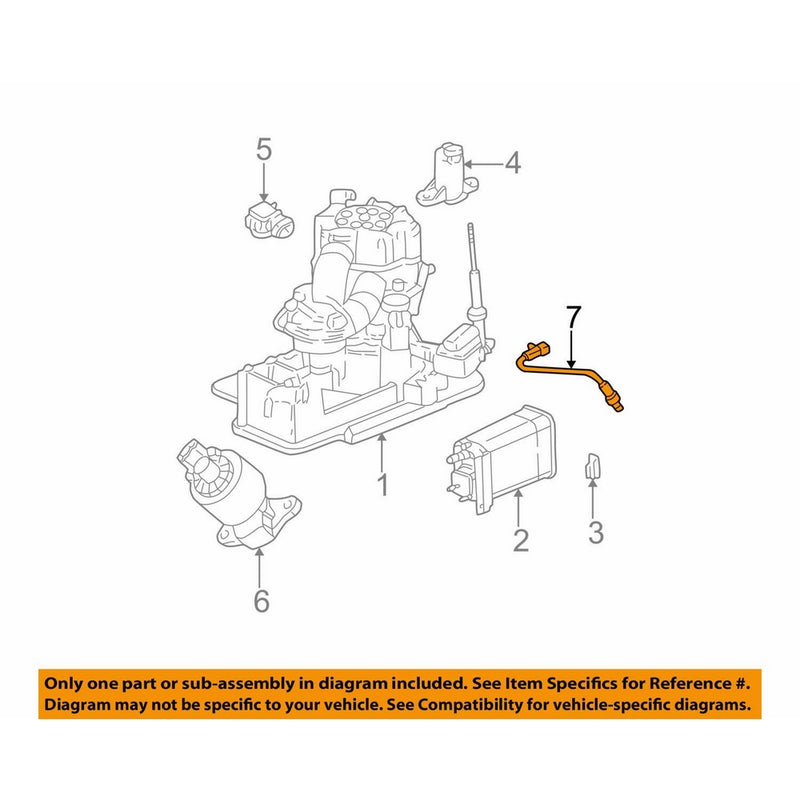 5

4

7

1

2

3

6

Only one part or sub-assembly in diagram included. See Item Specifics for Reference #. Diagram may not be specific to your vehicle. See Compatibility for vehicle-specific diagrams.