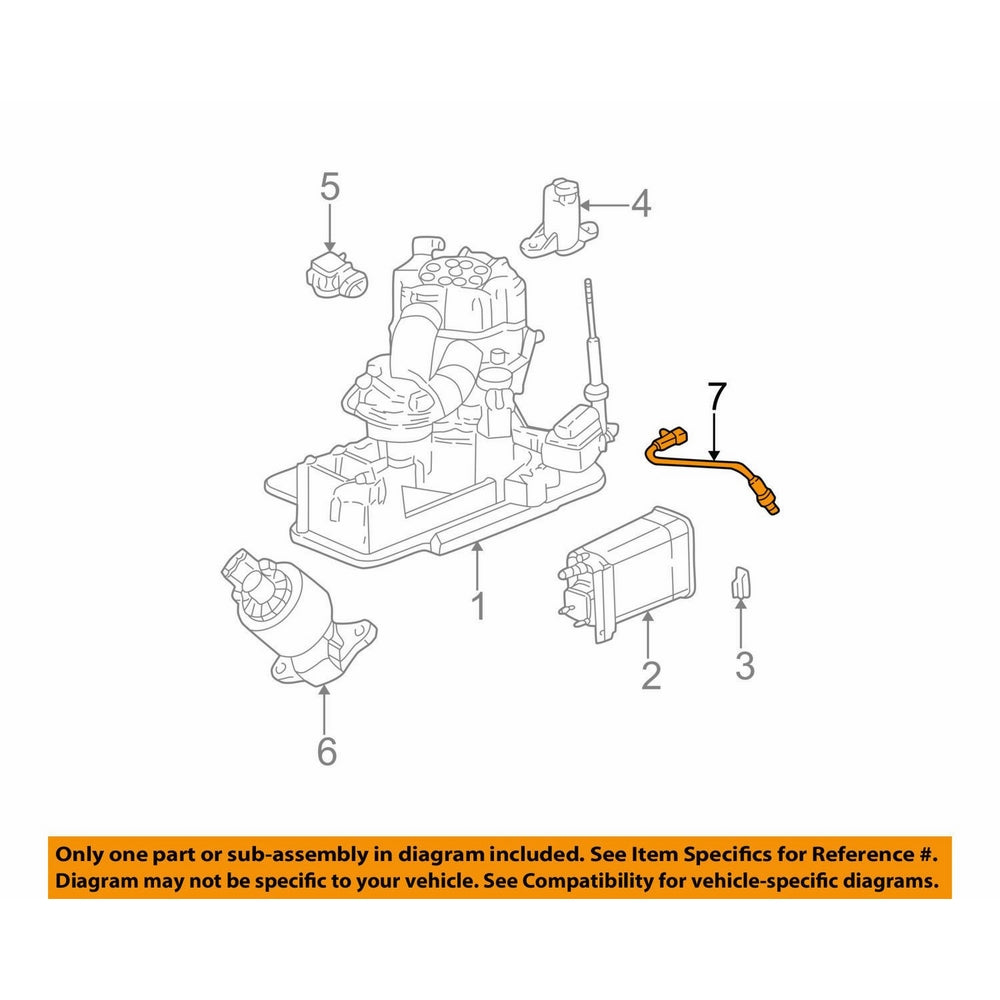 5

4

7

1

2

3

6

Only one part or sub-assembly in diagram included. See Item Specifics for Reference #. Diagram may not be specific to your vehicle. See Compatibility for vehicle-specific diagrams.