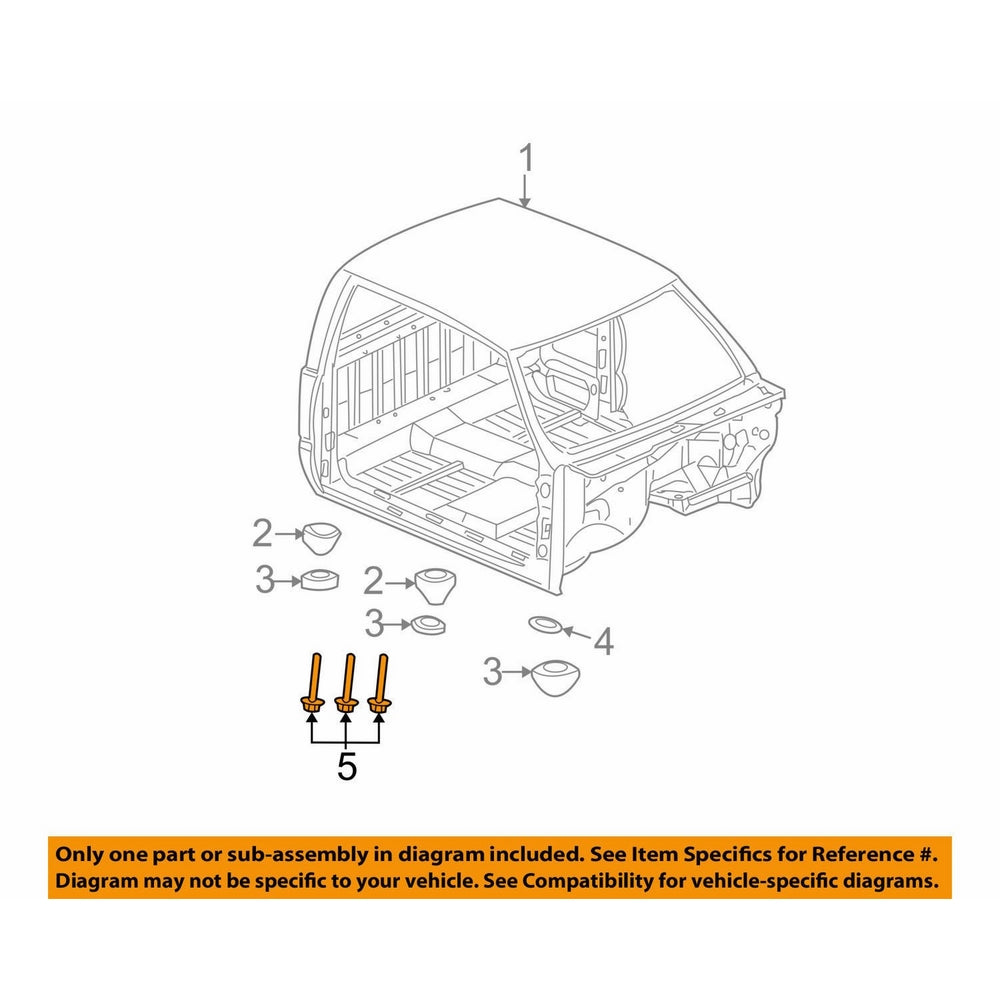 1

2

3

2

3

4

3

5

Only one part or sub-assembly in diagram included. See Item Specifics for Reference #.
Diagram may not be specific to your vehicle. See Compatibility for vehicle-specific diagrams.