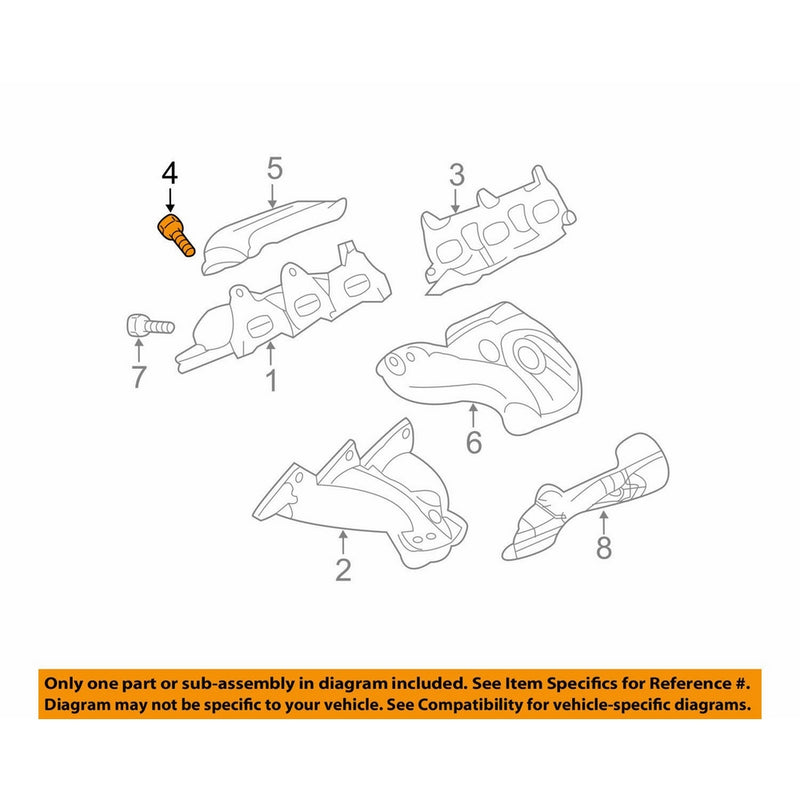 4
5
3
7
1
6
2
8

Only one part or sub-assembly in diagram included. See Item Specifics for Reference #. Diagram may not be specific to your vehicle. See Compatibility for vehicle-specific diagrams.