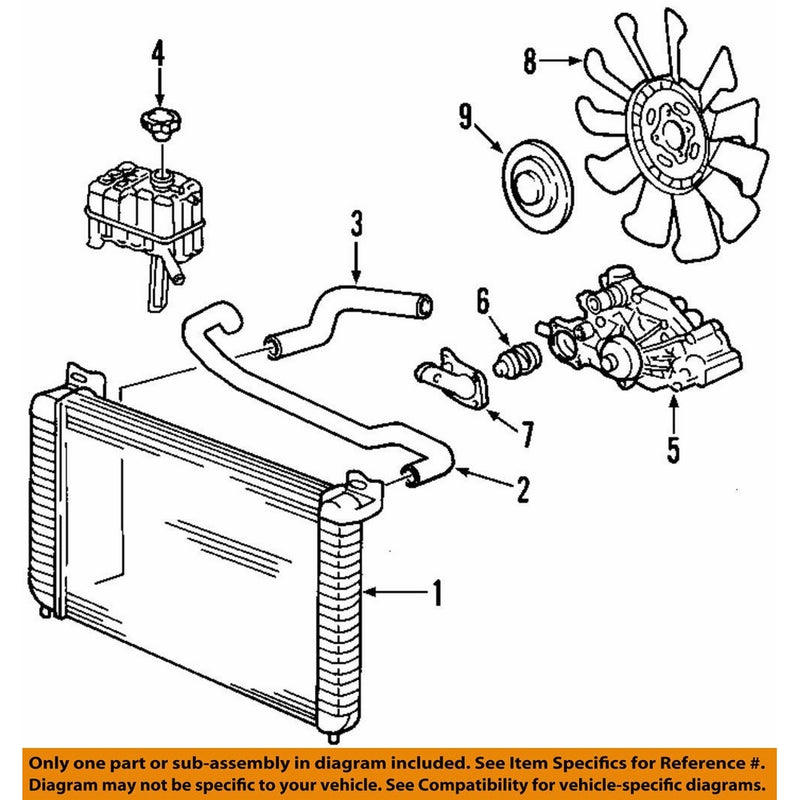 4

8

9

3

6

7

5

2

1

Only one part or sub-assembly in diagram included. See Item Specifics for Reference #.
Diagram may not be specific to your vehicle. See Compatibility for vehicle-specific diagrams.