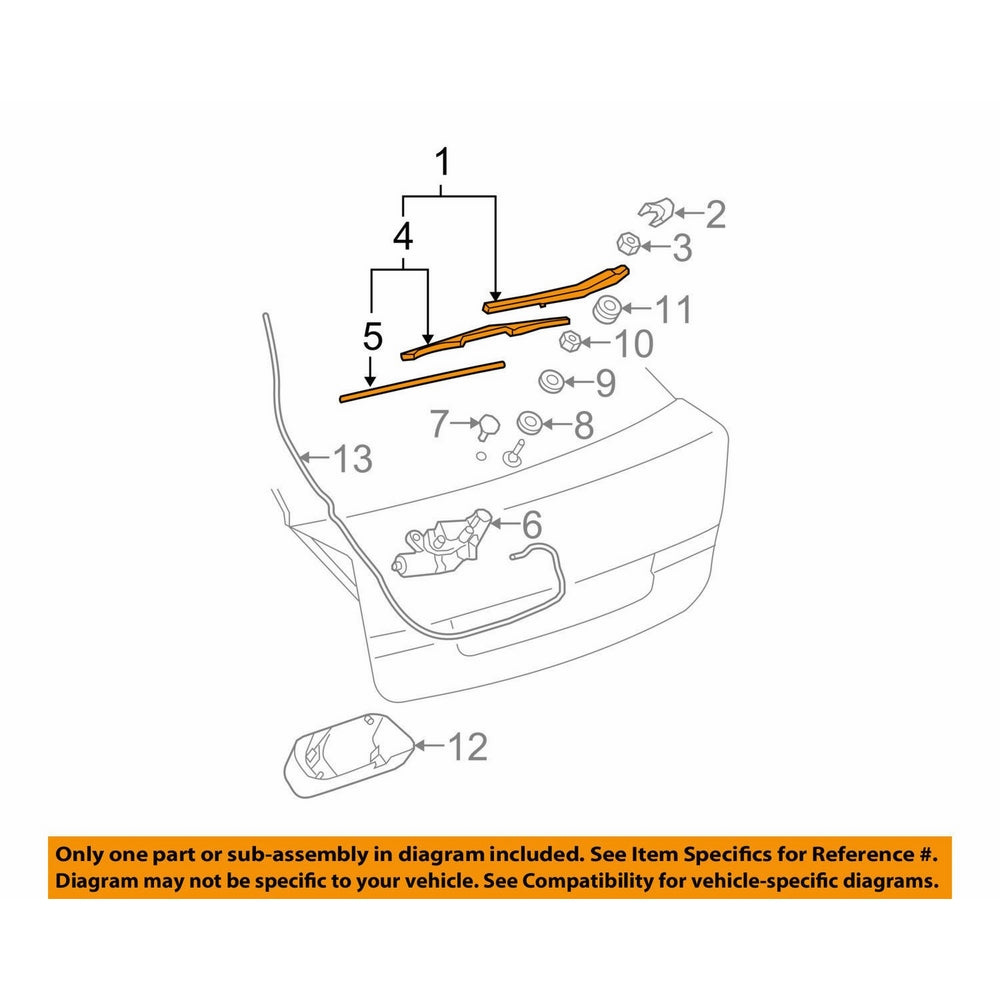 1
2
3
4
11
5
10
9
7
8
13
6
12

Only one part or sub-assembly in diagram included. See Item Specifics for Reference #. Diagram may not be specific to your vehicle. See Compatibility for vehicle-specific diagrams.