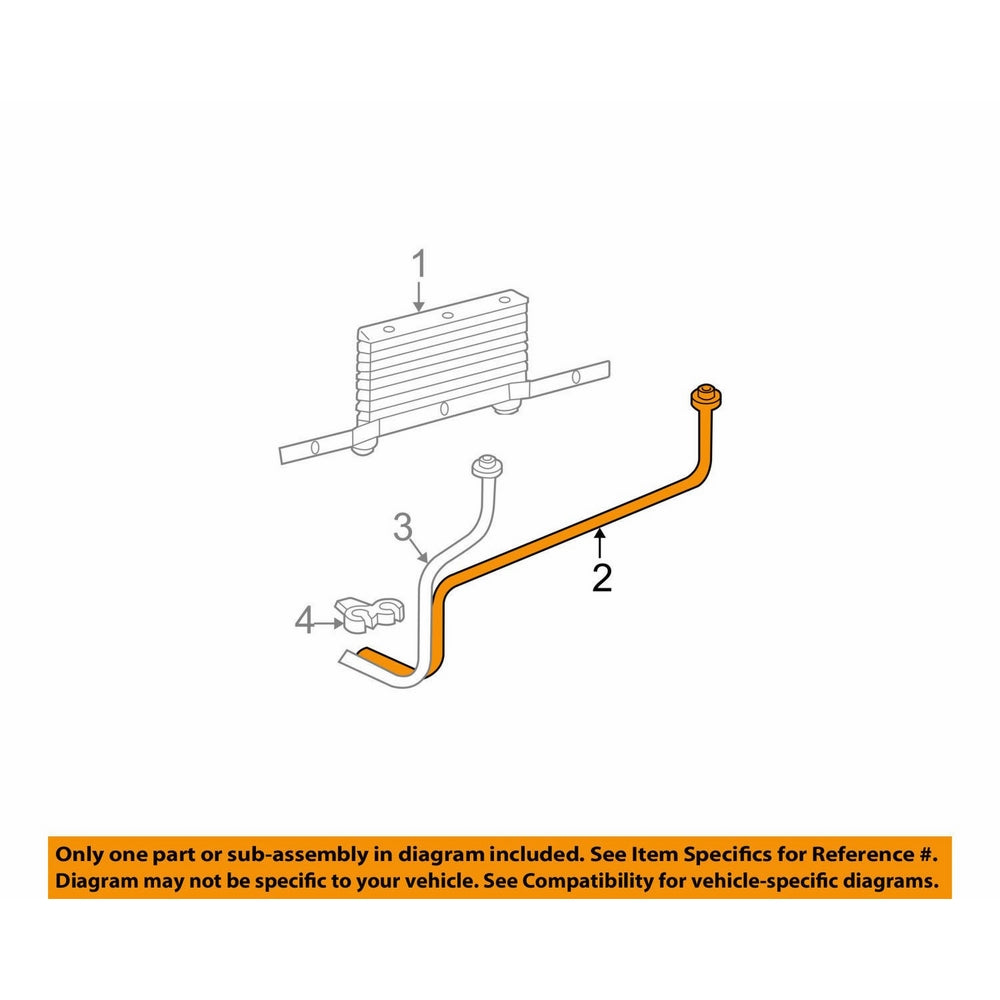 1

3

2

4

Only one part or sub-assembly in diagram included. See Item Specifics for Reference #. Diagram may not be specific to your vehicle. See Compatibility for vehicle-specific diagrams.