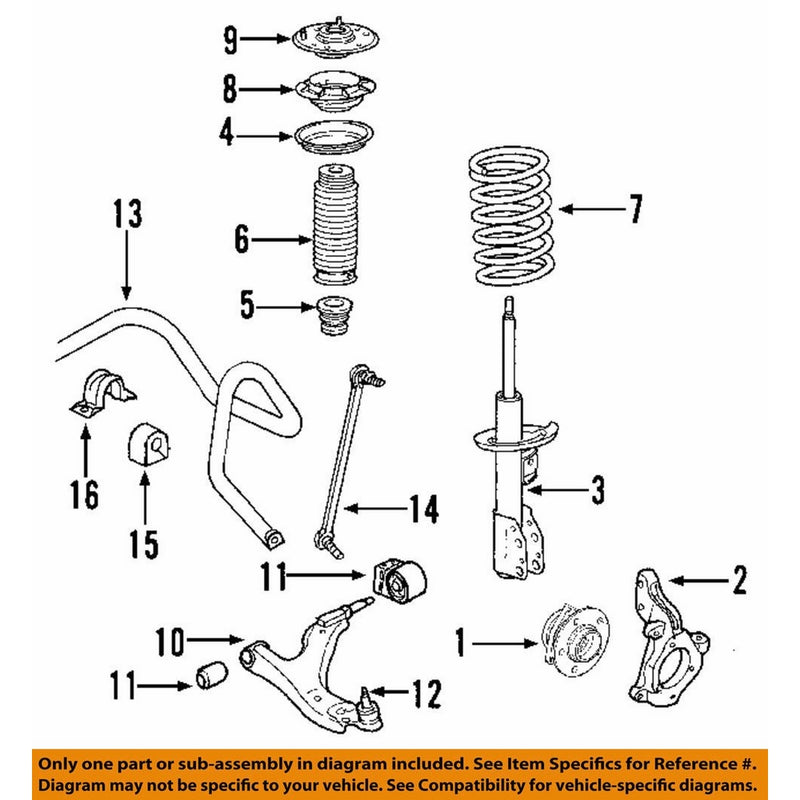 9
8
4
13
6
7
5
16
15
14
3
11
2
10
1
11
12

Only one part or sub-assembly in diagram included. See Item Specifics for Reference #.
Diagram may not be specific to your vehicle. See Compatibility for vehicle-specific diagrams.