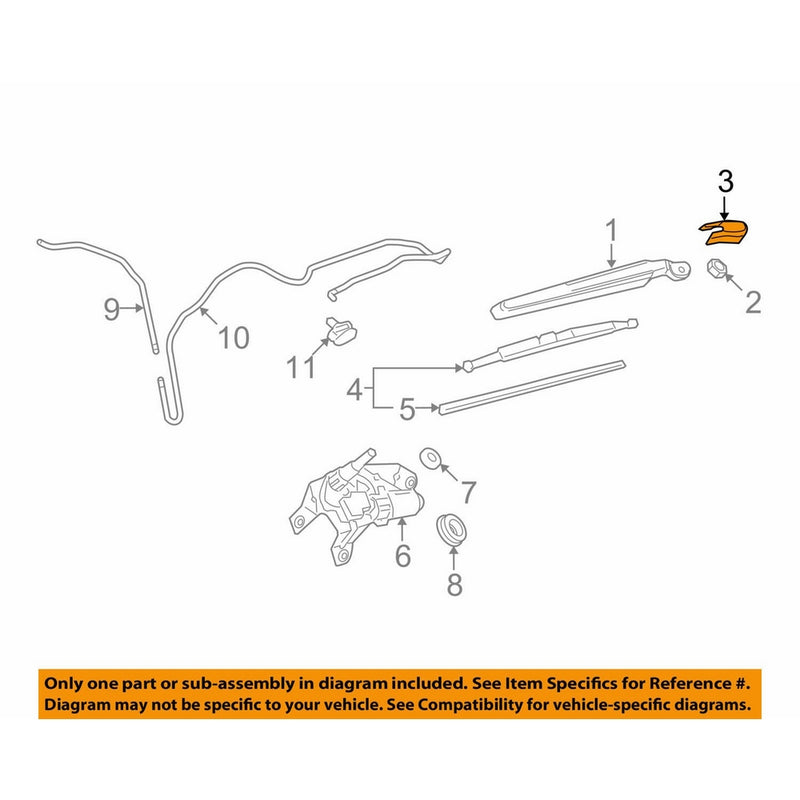 3
1
2
9
10
11
4
5
7
6
8

Only one part or sub-assembly in diagram included. See Item Specifics for Reference #.
Diagram may not be specific to your vehicle. See Compatibility for vehicle-specific diagrams.