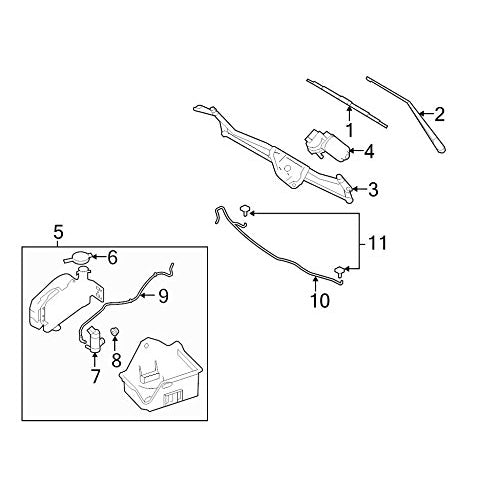 2
1
4
3
11
10
5
6
9
8
7