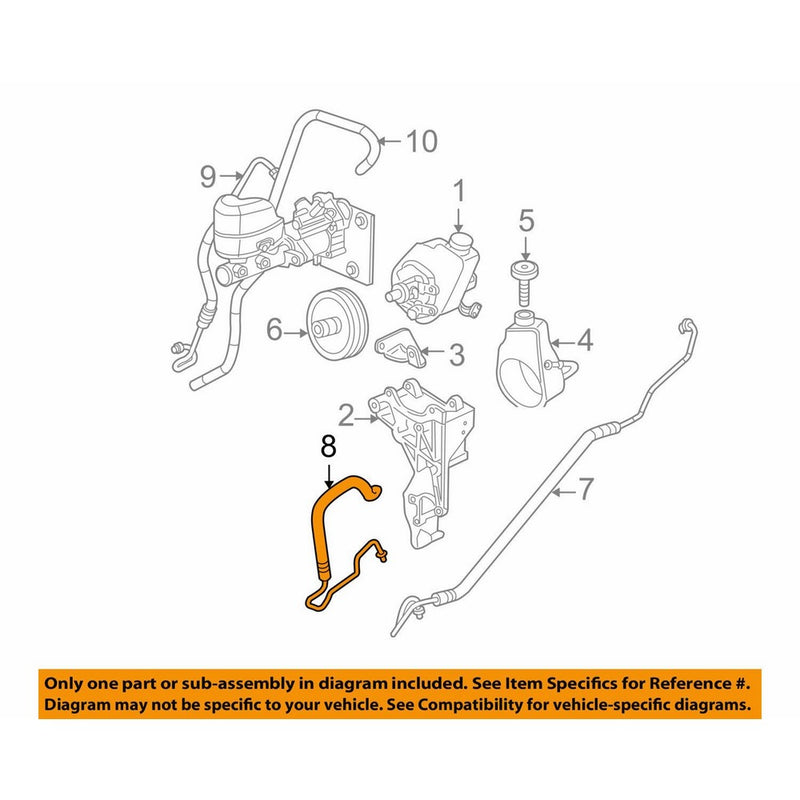 10
9
1
5
6
3
4
2
8
7

Only one part or sub-assembly in diagram included. See Item Specifics for Reference #. Diagram may not be specific to your vehicle. See Compatibility for vehicle-specific diagrams.