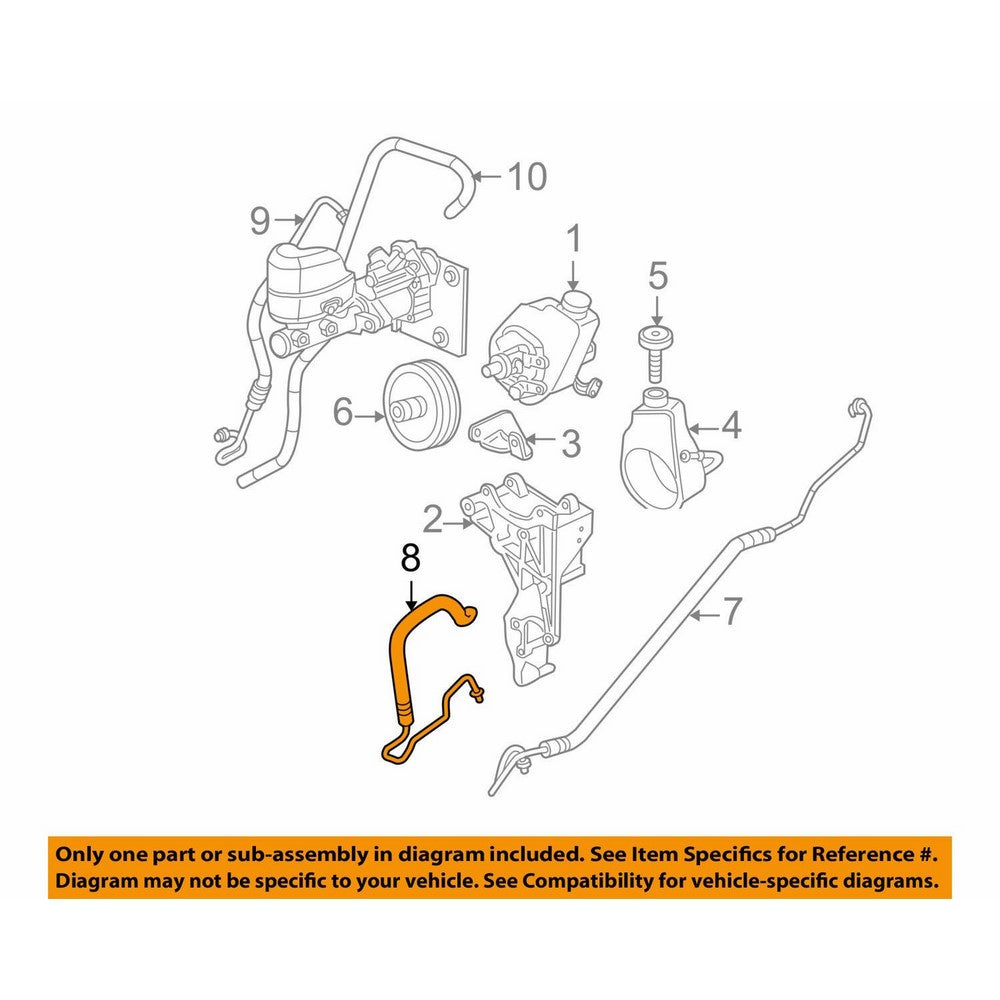 10
9
1
5
6
3
4
2
8
7

Only one part or sub-assembly in diagram included. See Item Specifics for Reference #. Diagram may not be specific to your vehicle. See Compatibility for vehicle-specific diagrams.