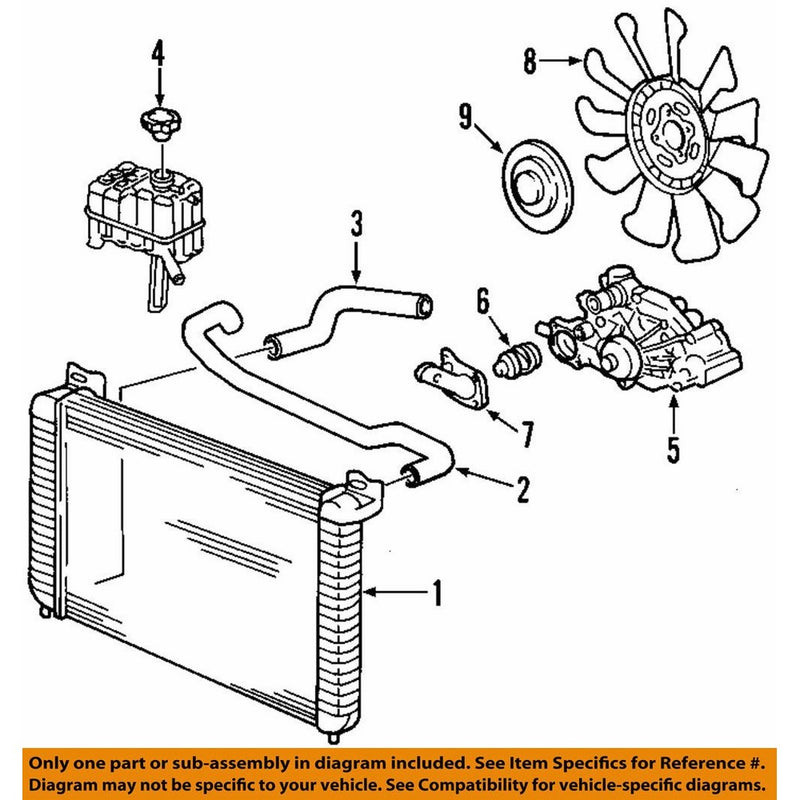 4
8
9
3
6
7
5
2
1

Only one part or sub-assembly in diagram included. See Item Specifics for Reference #. Diagram may not be specific to your vehicle. See Compatibility for vehicle-specific diagrams.